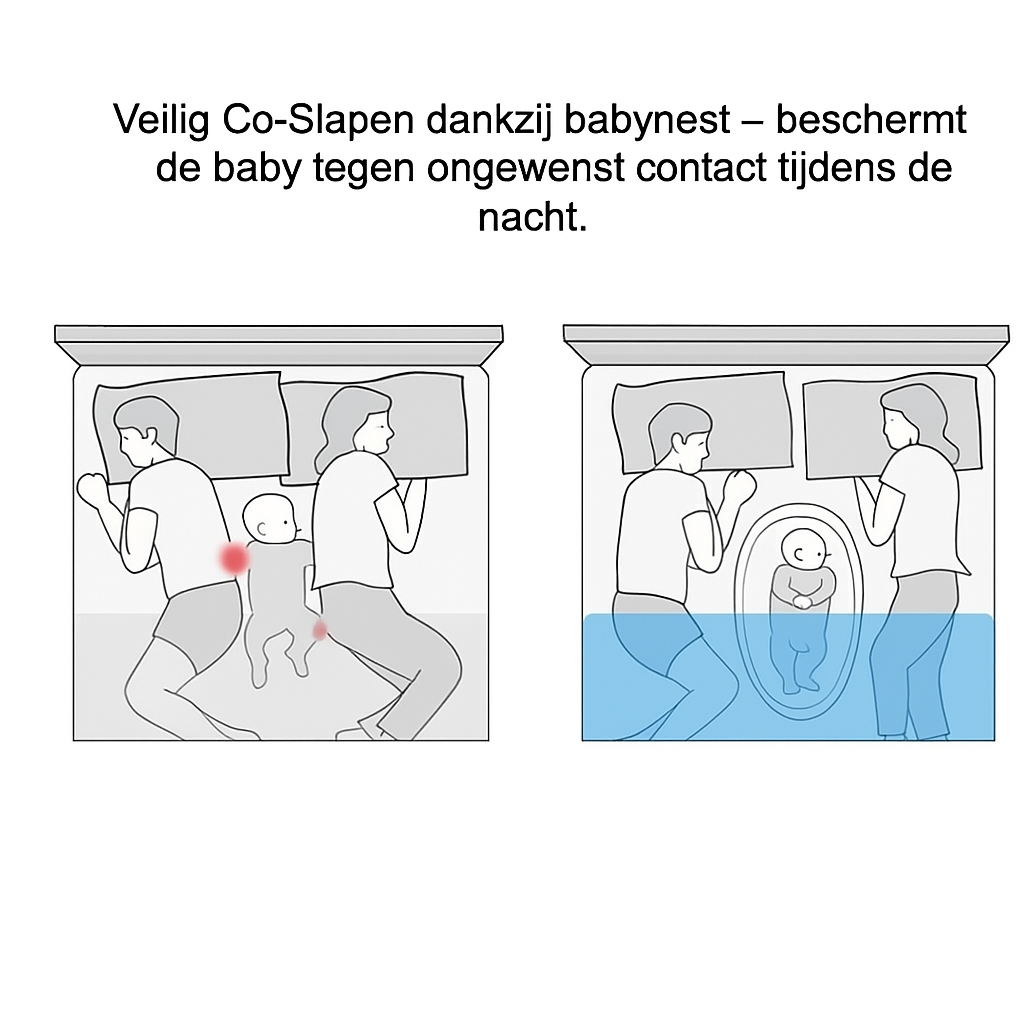 Veilig Co-Slapen dankzij babynest – beschermt de baby tegen ongewenst contact tijdens de nacht.